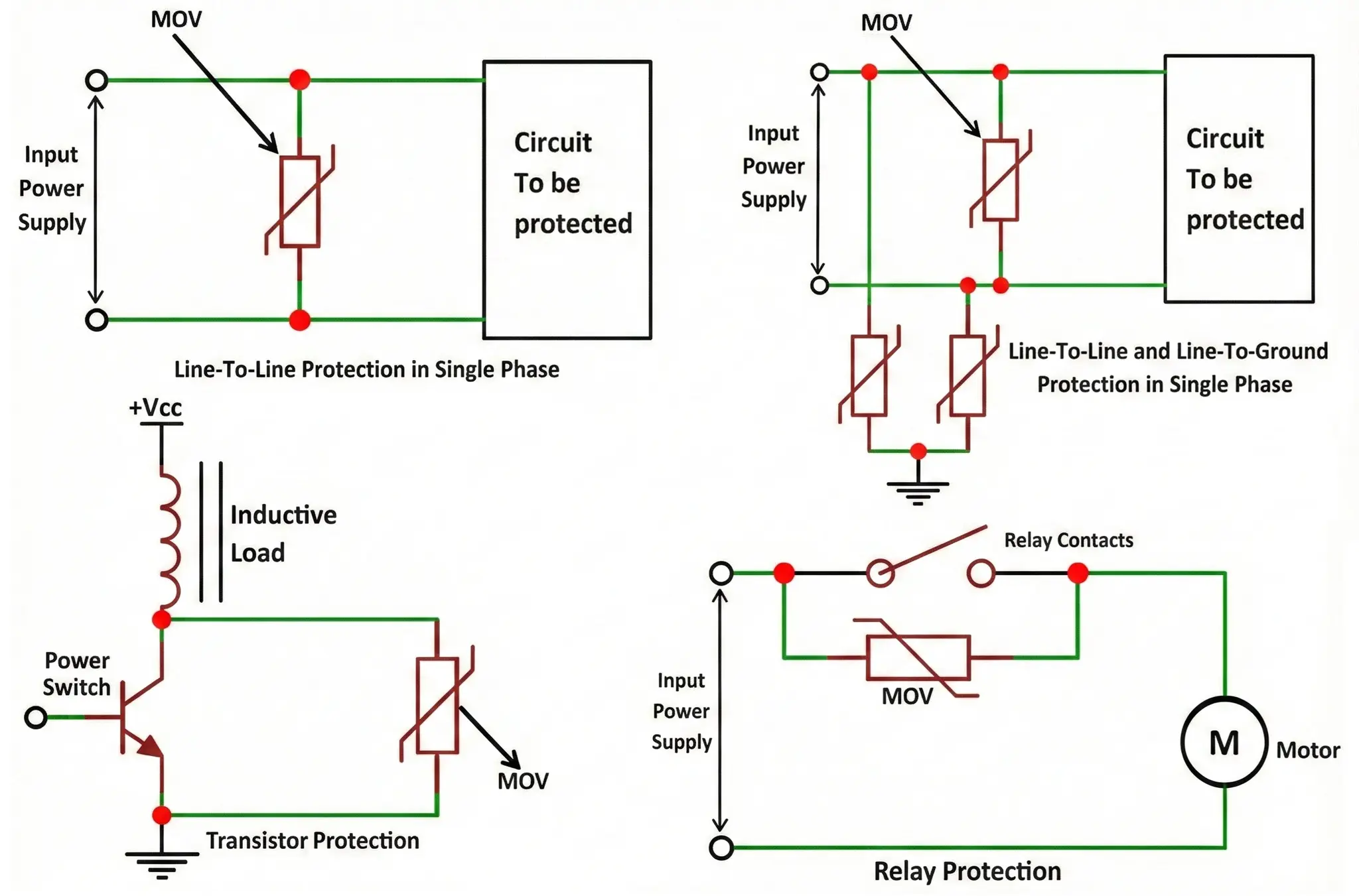 MOV

Input Power Supply

Circuit To be protected

Line-To-Line Protection in Single Phase

MOV

Input Power Supply

Circuit To be protected

Line-To-Line and Line-To-Ground Protection in Single Phase

+Vcc

Inductive Load

Power Switch

MOV

Transistor Protection

Relay Contacts

Input Power Supply

MOV

M

Motor

Relay Protection